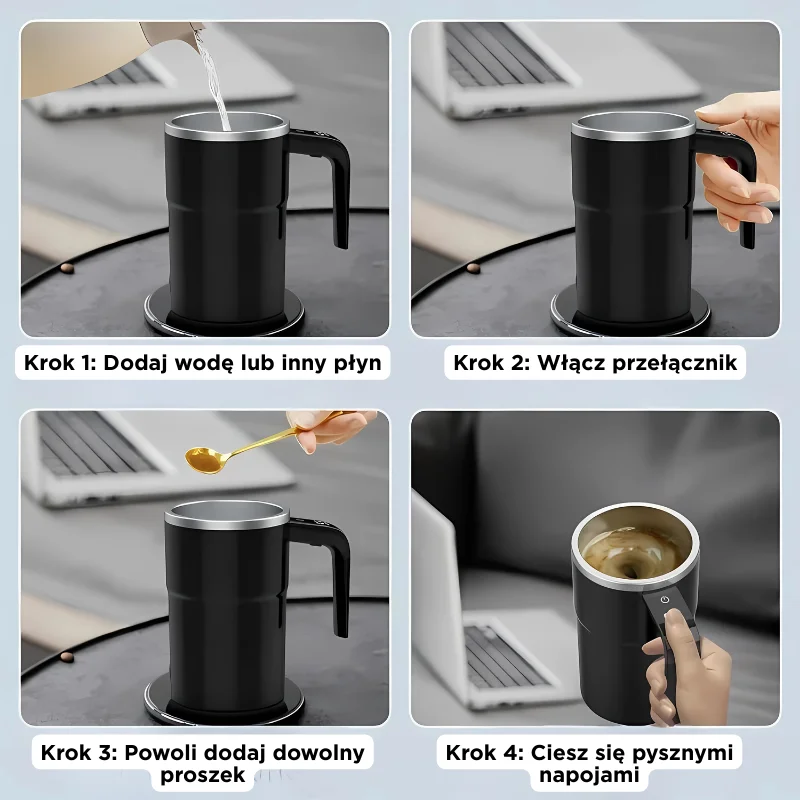 Krok 1: Dodaj wodę lub inny płyn

Krok 2: Włącz przełącznik

Krok 3: Powoli dodaj dowolny proszek

Krok 4: Ciesz się pysznymi napojami